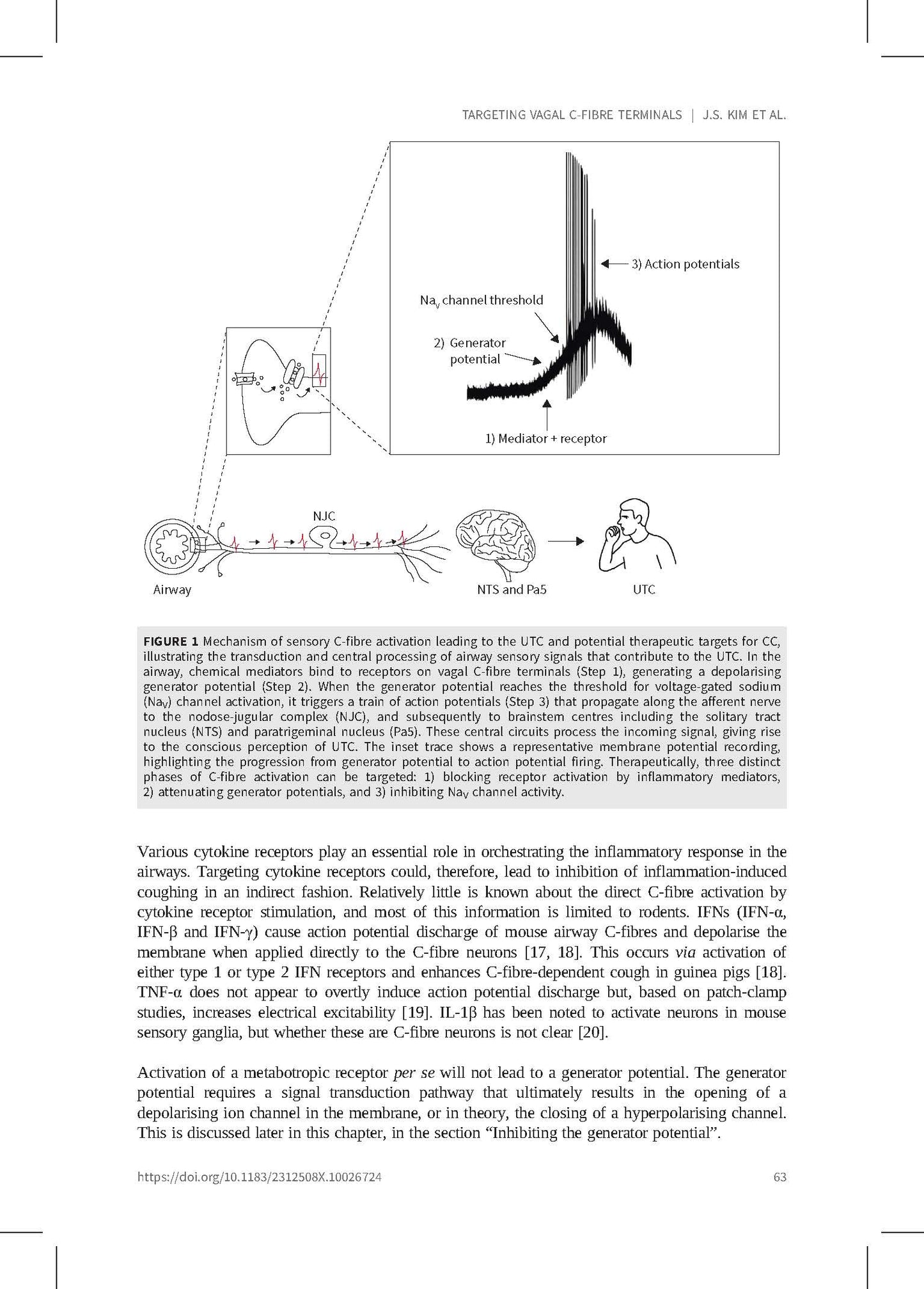 TARGETING VAGAL C-FIBRE TERMINALS | J.S. KIM ET AL.

3) Action potentials

$Na_V$ channel threshold

2) Generator potential

1) Mediator + receptor

NJC

Airway

NTS and Pa5

UTC

FIGURE 1 Mechanism of sensory C-fibre activation leading to the UTC and potential therapeutic targets for CC, illustrating the transduction and central processing of airway sensory signals that contribute to the UTC. In the airway, chemical mediators bind to receptors on vagal C-fibre terminals (Step 1), generating a depolarising generator potential (Step 2). When the generator potential reaches the threshold for voltage-gated sodium ($Na_V$) channel activation, it triggers a train of action potentials (Step 3) that propagate along the afferent nerve to the nodose-jugular complex (NJC), and subsequently to brainstem centres including the solitary tract nucleus (NTS) and paratrigeminal nucleus (Pa5). These central circuits process the incoming signal, giving rise to the conscious perception of UTC. The inset trace shows a representative membrane potential recording, highlighting the progression from generator potential to action potential firing. Therapeutically, three distinct phases of C-fibre activation can be targeted: 1) blocking receptor activation by inflammatory mediators, 2) attenuating generator potentials, and 3) inhibiting $Na_V$ channel activity.

Various cytokine receptors play an essential role in orchestrating the inflammatory response in the airways. Targeting cytokine receptors could, therefore, lead to inhibition of inflammation-induced coughing in an indirect fashion. Relatively little is known about the direct C-fibre activation by cytokine receptor stimulation, and most of this information is limited to rodents. IFNs (IFN-α, IFN-β and IFN-γ) cause action potential discharge of mouse airway C-fibres and depolarise the membrane when applied directly to the C-fibre neurons [17, 18]. This occurs via activation of either type 1 or type 2 IFN receptors and enhances C-fibre-dependent cough in guinea pigs [18]. TNF-α does not appear to overtly induce action potential discharge but, based on patch-clamp studies, increases electrical excitability [19]. IL-1β has been noted to activate neurons in mouse sensory ganglia, but whether these are C-fibre neurons is not clear [20].

Activation of a metabotropic receptor per se will not lead to a generator potential. The generator potential requires a signal transduction pathway that ultimately results in the opening of a depolarising ion channel in the membrane, or in theory, the closing of a hyperpolarising channel. This is discussed later in this chapter, in the section “Inhibiting the generator potential”.

https://doi.org/10.1183/2312508X.10026724

63